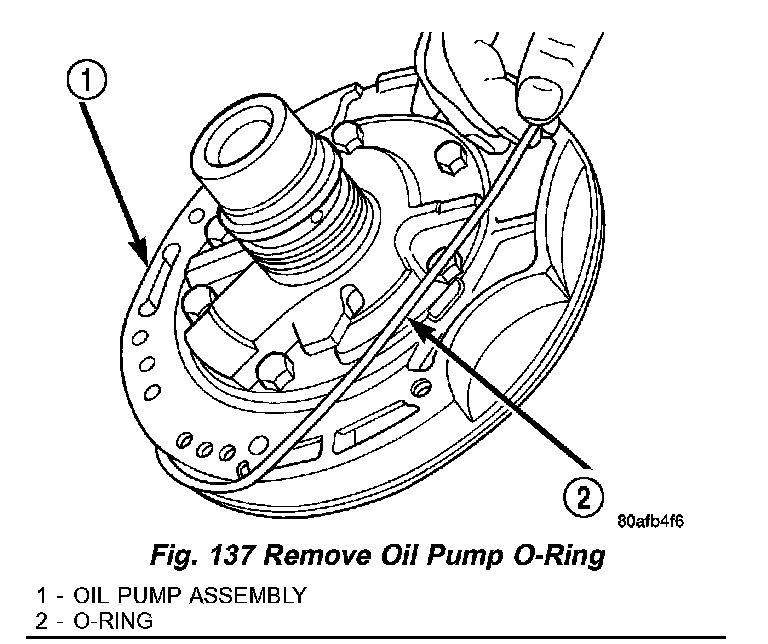 1

2

80afb4f6

Fig. 137 Remove Oil Pump O-Ring

1 - OIL PUMP ASSEMBLY
2 - O-RING