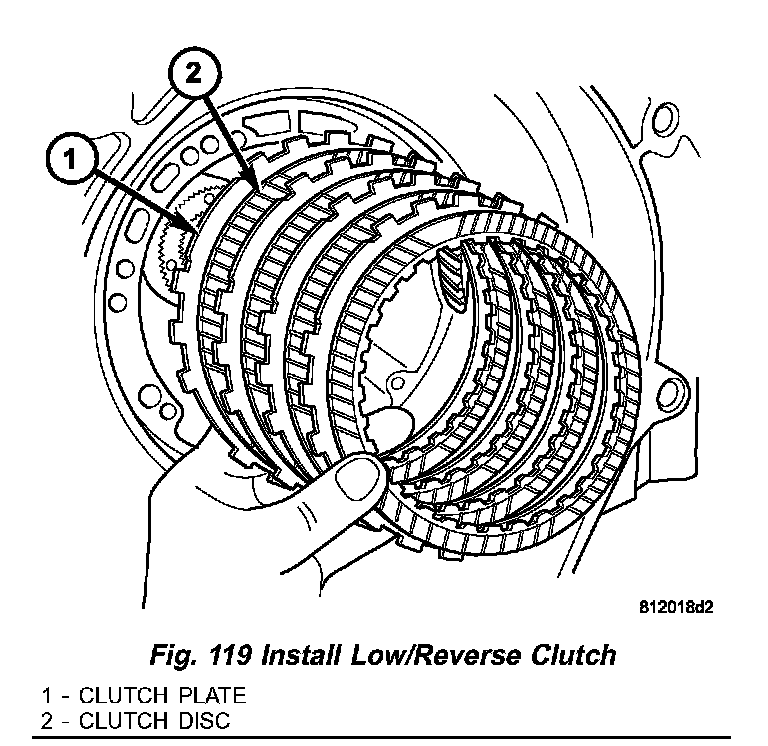 2
1

812018d2

Fig. 119 Install Low/Reverse Clutch

1 - CLUTCH PLATE
2 - CLUTCH DISC