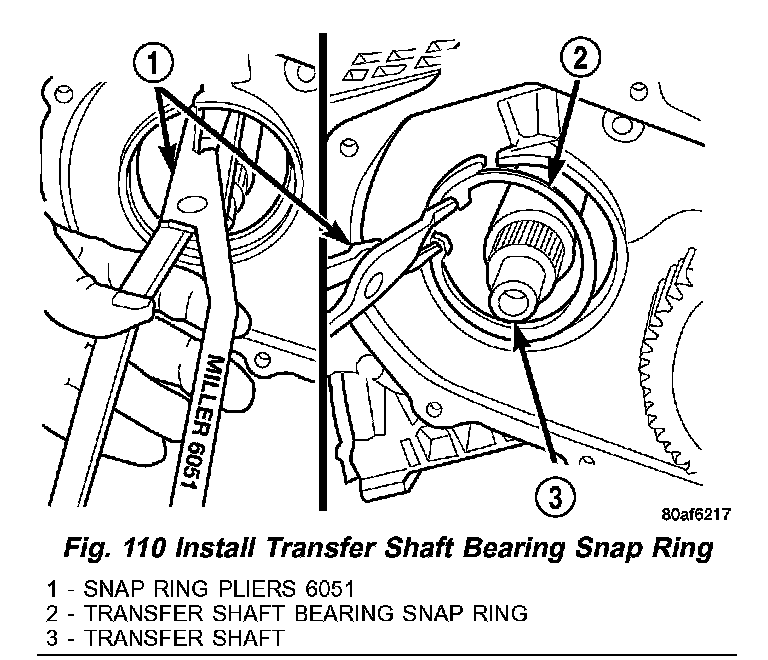 1

2

MILLER 6051

3

80af6217

Fig. 110 Install Transfer Shaft Bearing Snap Ring

1 - SNAP RING PLIERS 6051
2 - TRANSFER SHAFT BEARING SNAP RING
3 - TRANSFER SHAFT