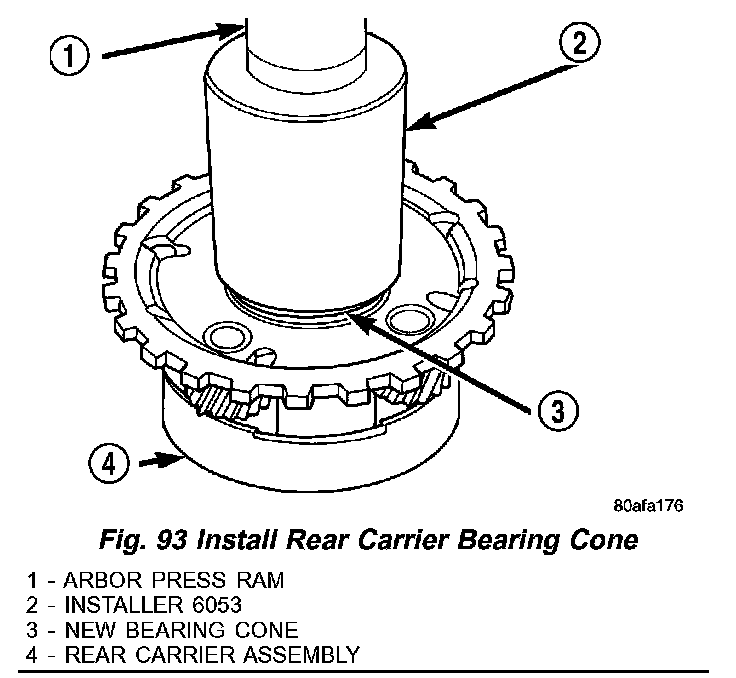 1

2

3

4

80afa176

Fig. 93 Install Rear Carrier Bearing Cone

1 - ARBOR PRESS RAM
2 - INSTALLER 6053
3 - NEW BEARING CONE
4 - REAR CARRIER ASSEMBLY