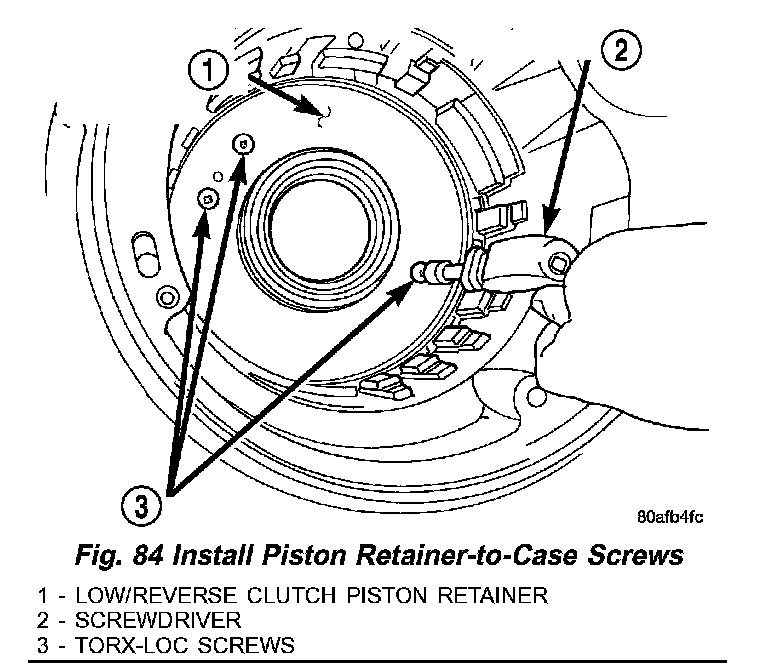 1

2

3

80afb4fc

Fig. 84 Install Piston Retainer-to-Case Screws

1 - LOW/REVERSE CLUTCH PISTON RETAINER
2 - SCREWDRIVER
3 - TORX-LOC SCREWS