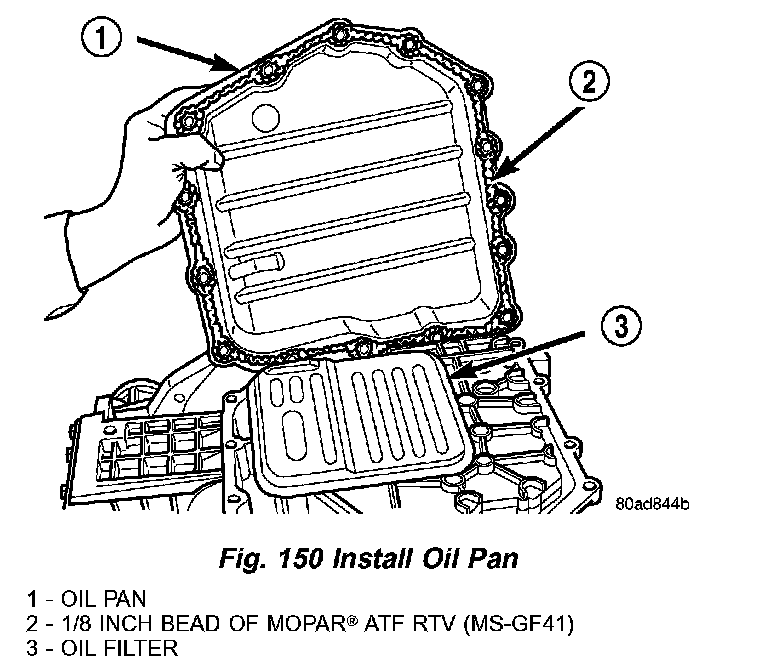 1
2
3
80ad844b

Fig. 150 Install Oil Pan

1 - OIL PAN
2 - 1/8 INCH BEAD OF MOPAR® ATF RTV (MS-GF41)
3 - OIL FILTER