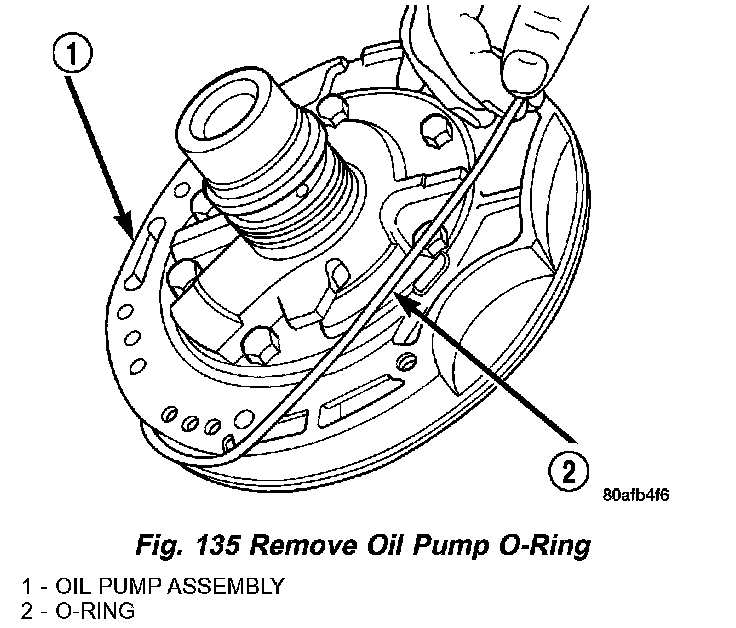 1

2

80afb4f6

Fig. 135 Remove Oil Pump O-Ring

1 - OIL PUMP ASSEMBLY
2 - O-RING