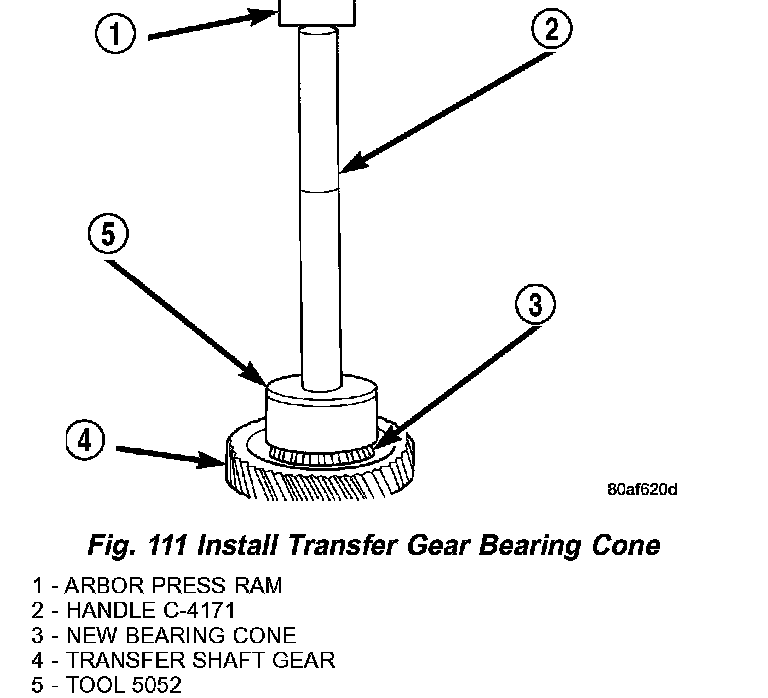 1
2
5
3
4
80af620d

Fig. 111 Install Transfer Gear Bearing Cone

1 - ARBOR PRESS RAM
2 - HANDLE C-4171
3 - NEW BEARING CONE
4 - TRANSFER SHAFT GEAR
5 - TOOL 5052