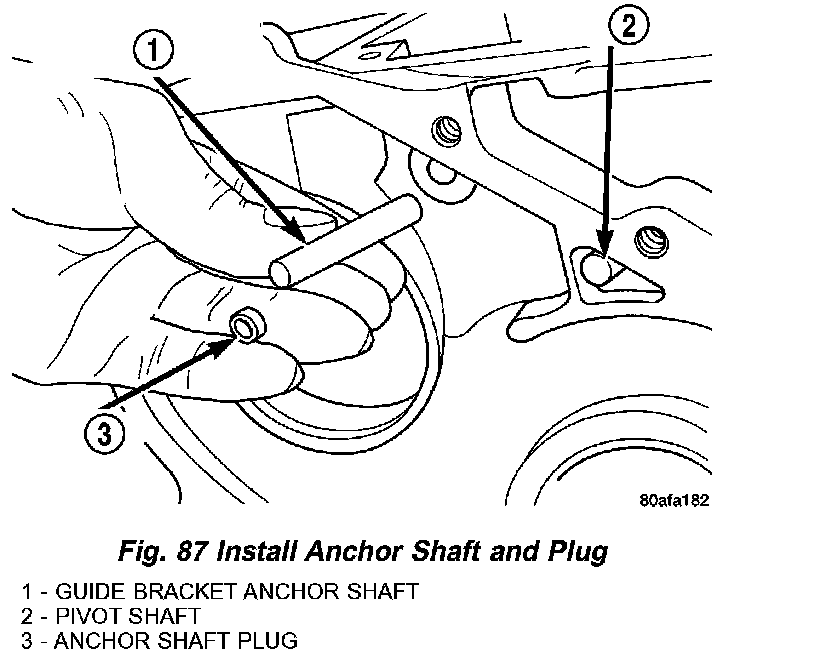 1
2
3
80afa182

Fig. 87 Install Anchor Shaft and Plug

1 - GUIDE BRACKET ANCHOR SHAFT
2 - PIVOT SHAFT
3 - ANCHOR SHAFT PLUG