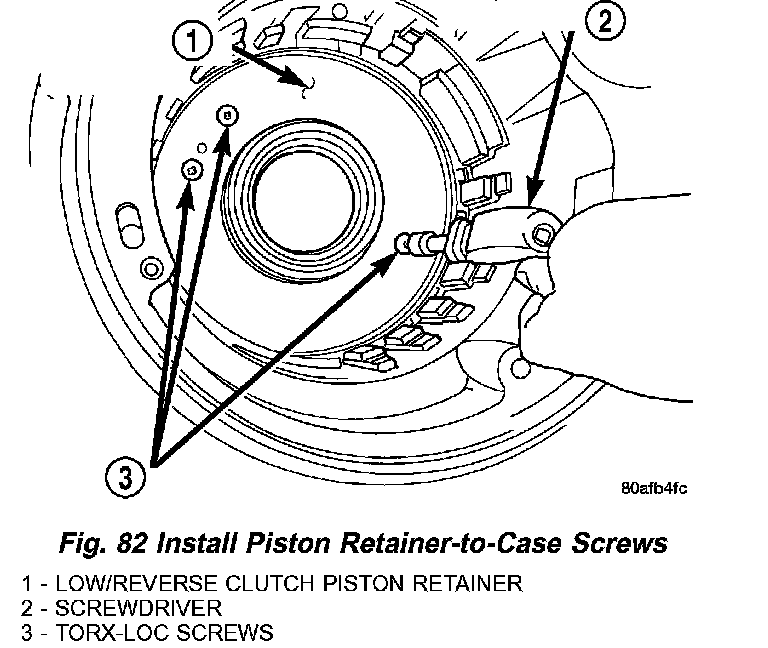 1

2

3

80afb4fc

Fig. 82 Install Piston Retainer-to-Case Screws

1 - LOW/REVERSE CLUTCH PISTON RETAINER
2 - SCREWDRIVER
3 - TORX-LOC SCREWS