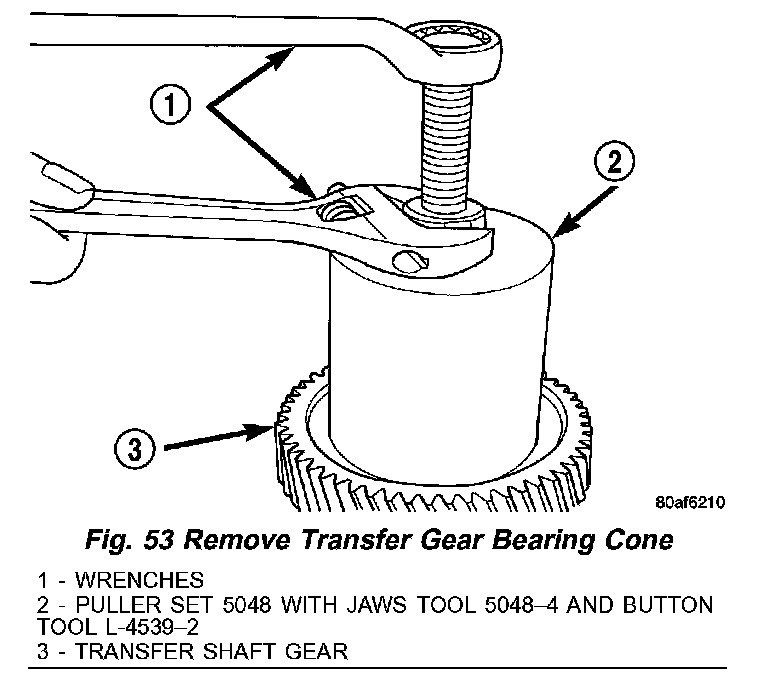 1

2

3

80af6210

Fig. 53 Remove Transfer Gear Bearing Cone

1 - WRENCHES
2 - PULLER SET 5048 WITH JAWS TOOL 5048–4 AND BUTTON TOOL L-4539–2
3 - TRANSFER SHAFT GEAR