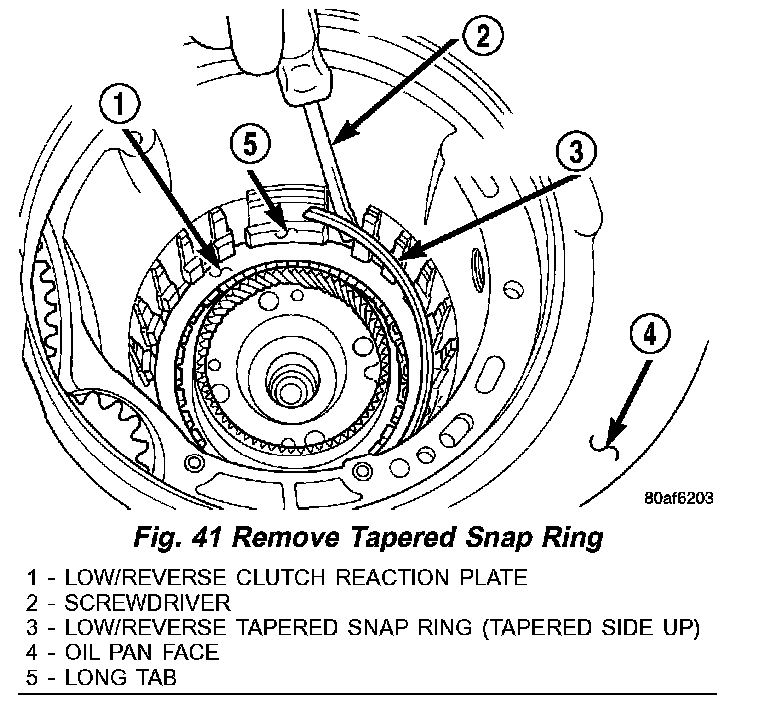 2

1

5

3

4

80af6203

Fig. 41 Remove Tapered Snap Ring

1 - LOW/REVERSE CLUTCH REACTION PLATE
2 - SCREWDRIVER
3 - LOW/REVERSE TAPERED SNAP RING (TAPERED SIDE UP)
4 - OIL PAN FACE
5 - LONG TAB