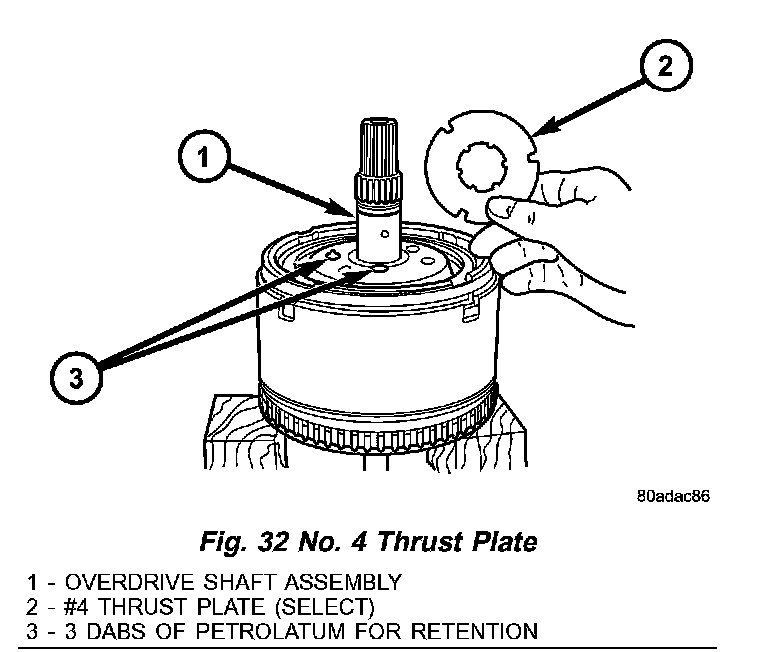 2

1

3

80adac86

Fig. 32 No. 4 Thrust Plate

1 - OVERDRIVE SHAFT ASSEMBLY
2 - #4 THRUST PLATE (SELECT)
3 - 3 DABS OF PETROLATUM FOR RETENTION