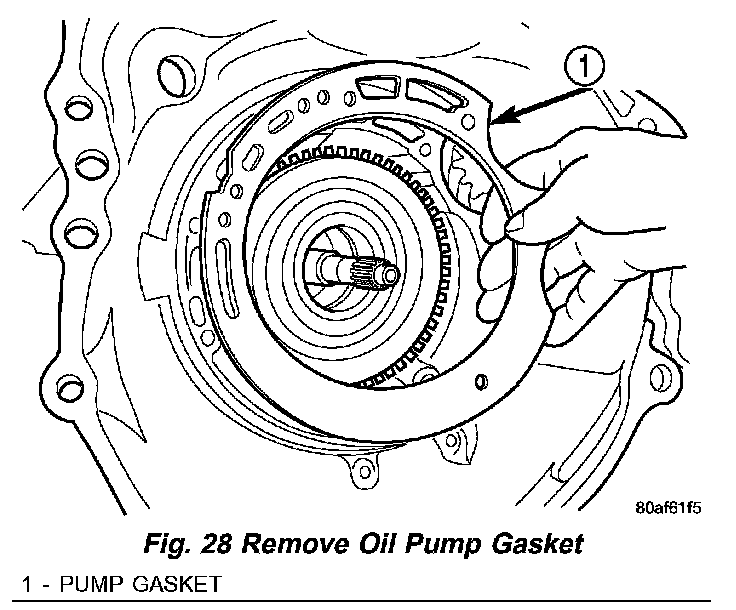 1

80af61f5

Fig. 28 Remove Oil Pump Gasket

1 - PUMP GASKET