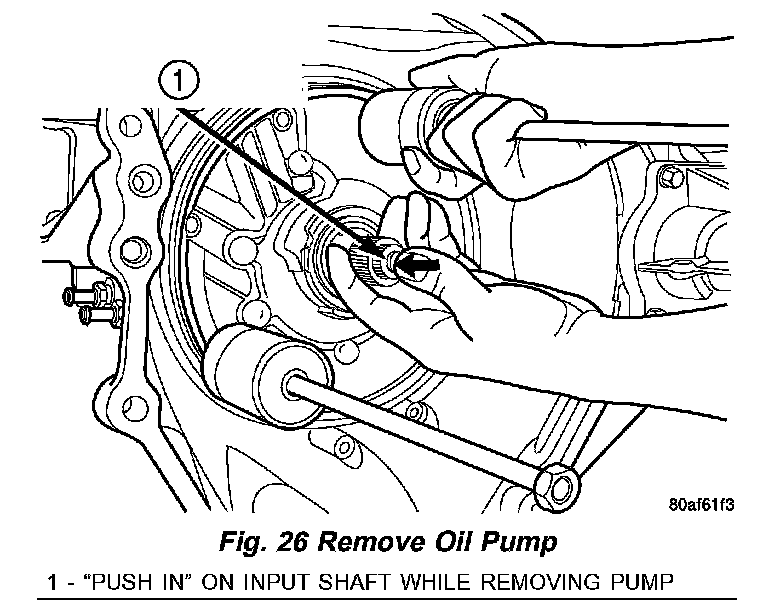 1

80af61f3

Fig. 26 Remove Oil Pump

1 - "PUSH IN" ON INPUT SHAFT WHILE REMOVING PUMP