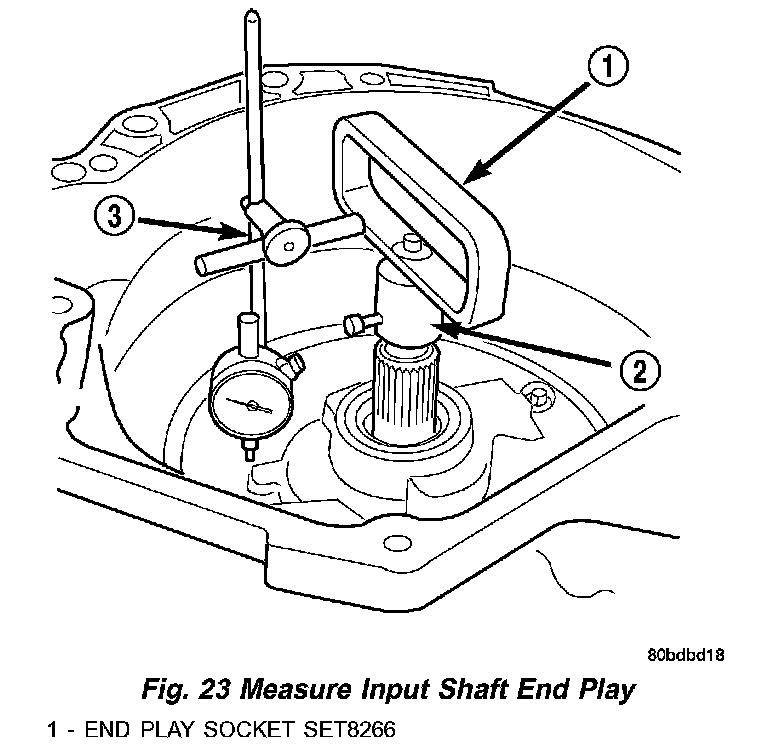 1

3

2

80bdbd18

Fig. 23 Measure Input Shaft End Play

1 - END PLAY SOCKET SET8266