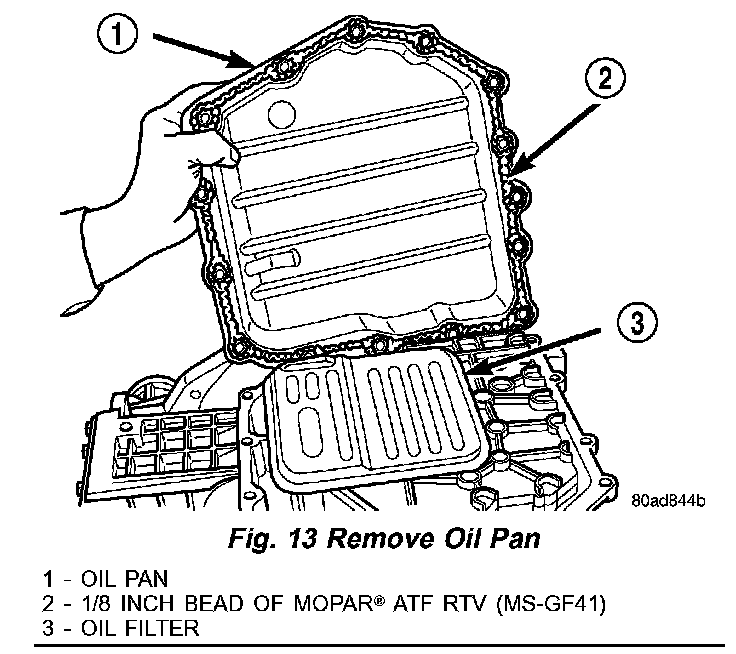 1

2

3

80ad844b

Fig. 13 Remove Oil Pan

1 - OIL PAN
2 - 1/8 INCH BEAD OF MOPAR® ATF RTV (MS-GF41)
3 - OIL FILTER