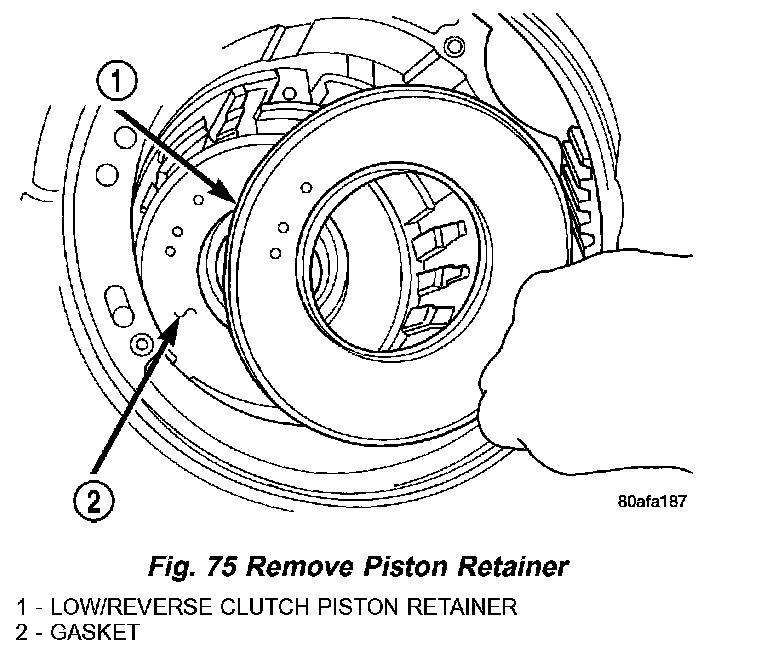 1

2

80afa187

Fig. 75 Remove Piston Retainer

1 - LOW/REVERSE CLUTCH PISTON RETAINER
2 - GASKET