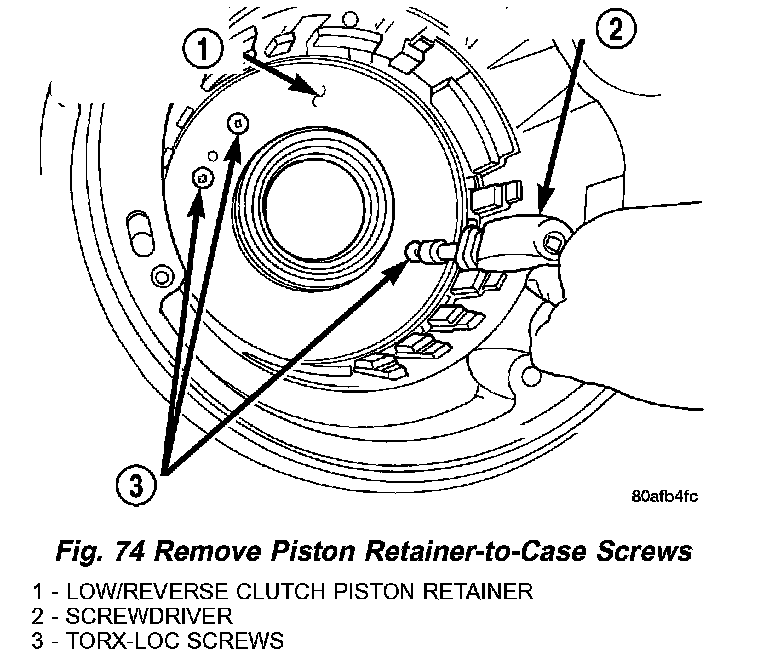 1

2

3

80afb4fc

Fig. 74 Remove Piston Retainer-to-Case Screws

1 - LOW/REVERSE CLUTCH PISTON RETAINER
2 - SCREWDRIVER
3 - TORX-LOC SCREWS