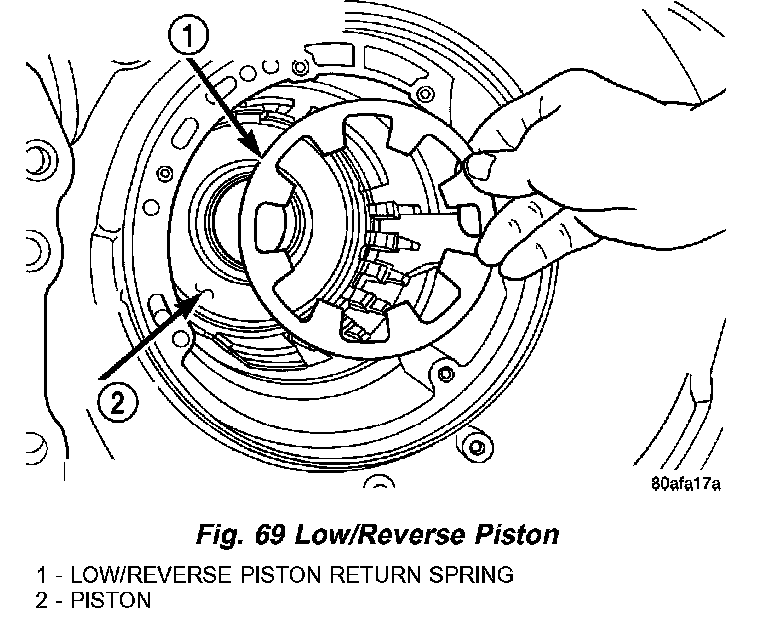 1

2

80afa17a

Fig. 69 Low/Reverse Piston

1 - LOW/REVERSE PISTON RETURN SPRING
2 - PISTON