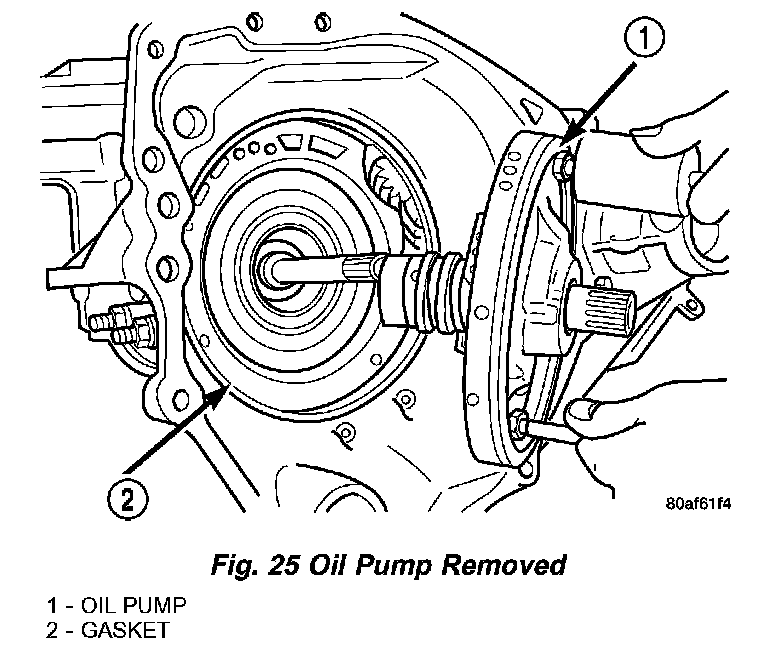 1

2

80af61f4

Fig. 25 Oil Pump Removed

1 - OIL PUMP
2 - GASKET