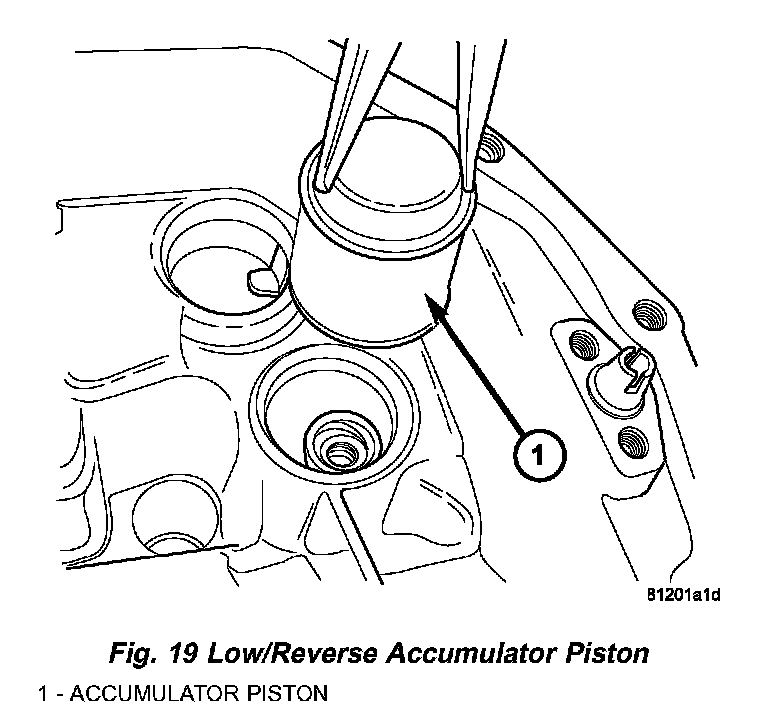 1

81201a1d

Fig. 19 Low/Reverse Accumulator Piston

1 - ACCUMULATOR PISTON