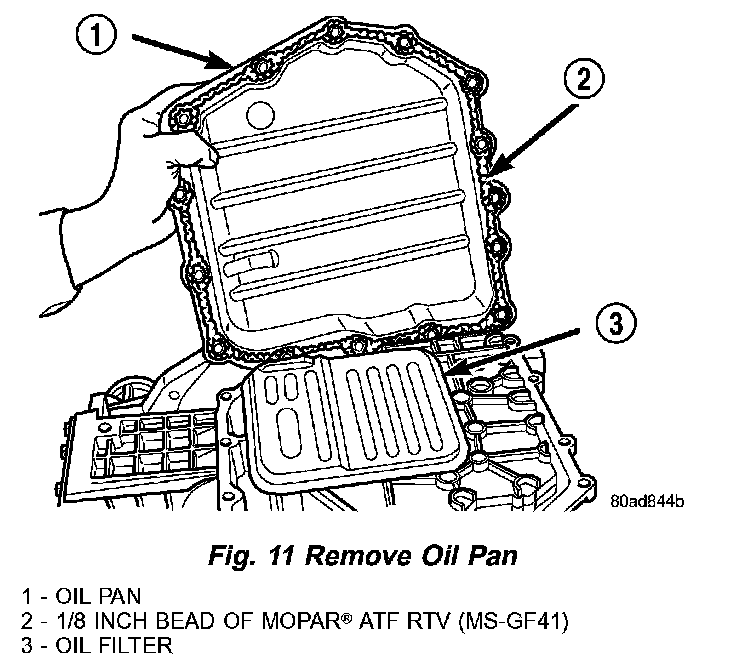 1

2

3

80ad844b

Fig. 11 Remove Oil Pan

1 - OIL PAN
2 - 1/8 INCH BEAD OF MOPAR® ATF RTV (MS-GF41)
3 - OIL FILTER