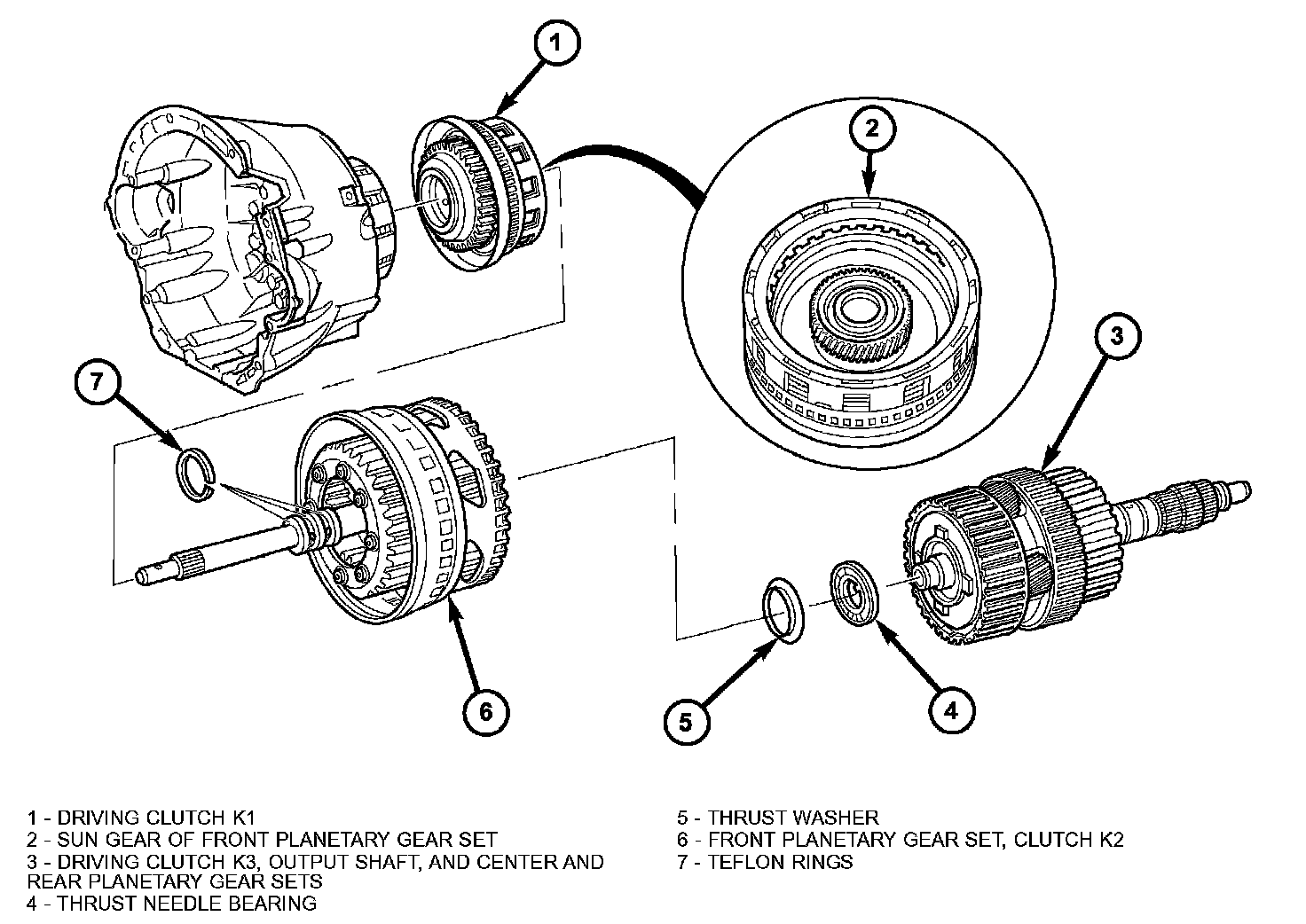 1

2

3

7

6

5

4

1 - DRIVING CLUTCH K1
2 - SUN GEAR OF FRONT PLANETARY GEAR SET
3 - DRIVING CLUTCH K3, OUTPUT SHAFT, AND CENTER AND REAR PLANETARY GEAR SETS
4 - THRUST NEEDLE BEARING

5 - THRUST WASHER
6 - FRONT PLANETARY GEAR SET, CLUTCH K2
7 - TEFLON RINGS