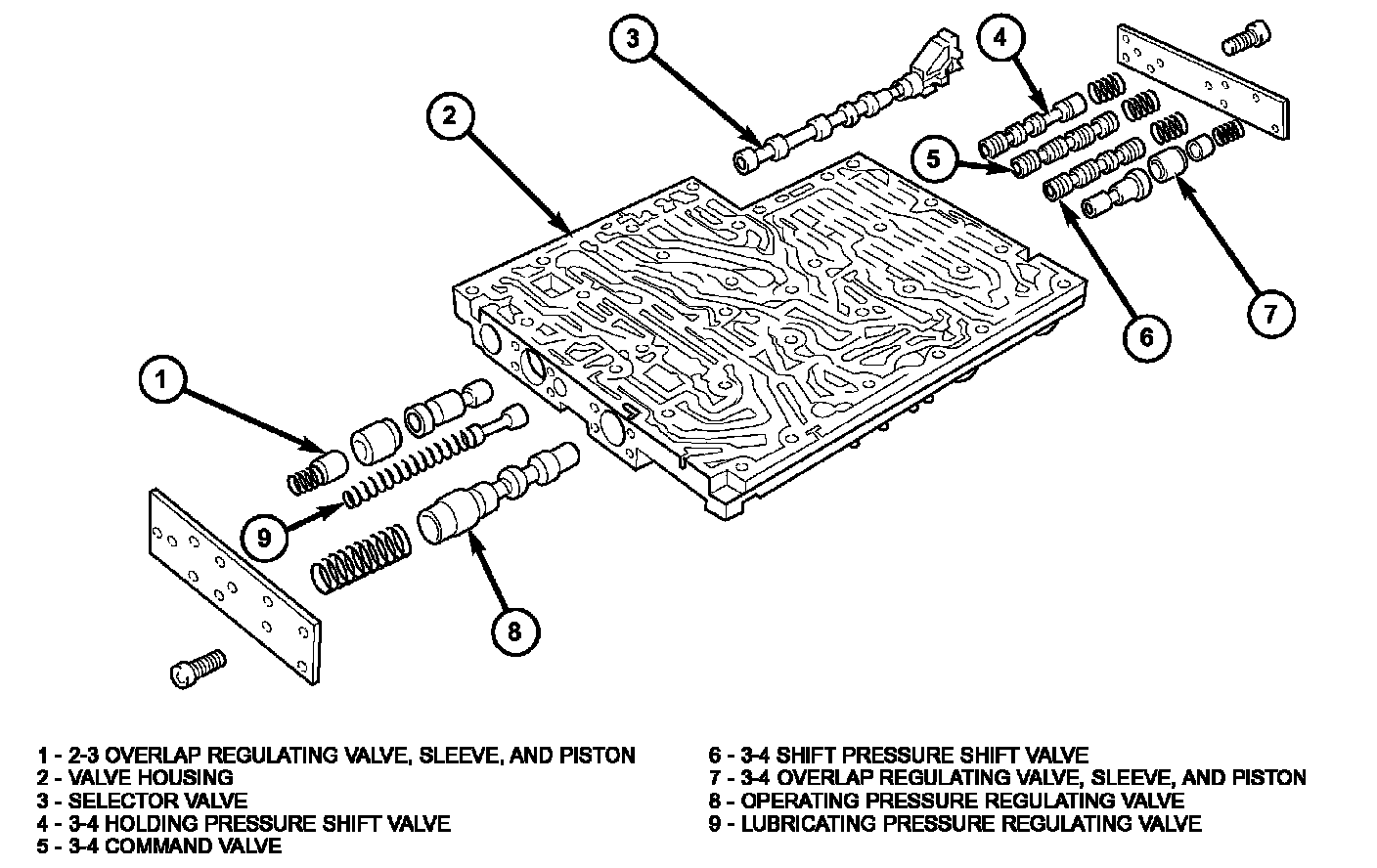 3
4
2
5
7
6
1
9
8

1 - 2-3 OVERLAP REGULATING VALVE, SLEEVE, AND PISTON
2 - VALVE HOUSING
3 - SELECTOR VALVE
4 - 3-4 HOLDING PRESSURE SHIFT VALVE
5 - 3-4 COMMAND VALVE

6 - 3-4 SHIFT PRESSURE SHIFT VALVE
7 - 3-4 OVERLAP REGULATING VALVE, SLEEVE, AND PISTON
8 - OPERATING PRESSURE REGULATING VALVE
9 - LUBRICATING PRESSURE REGULATING VALVE