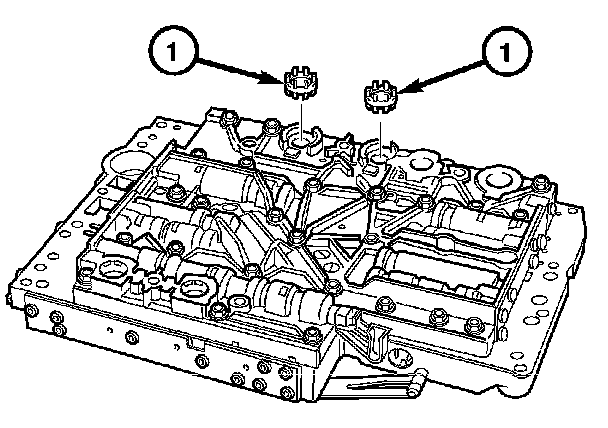 1
1