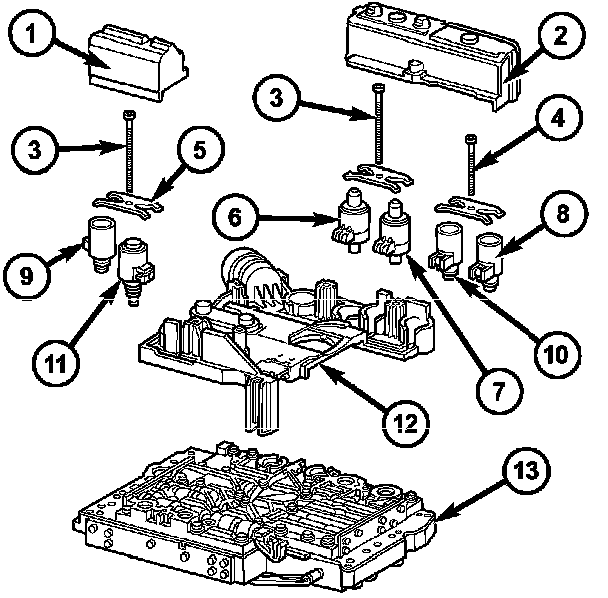 1
2
3
3
4
5
6
8
9
11
7
10
12
13