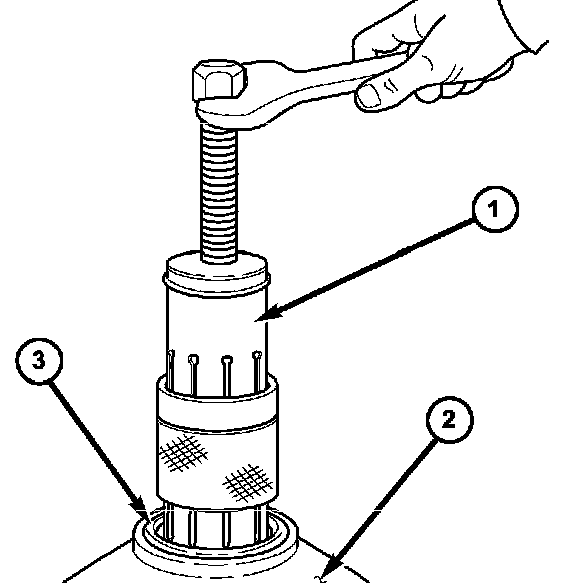 1
3
2