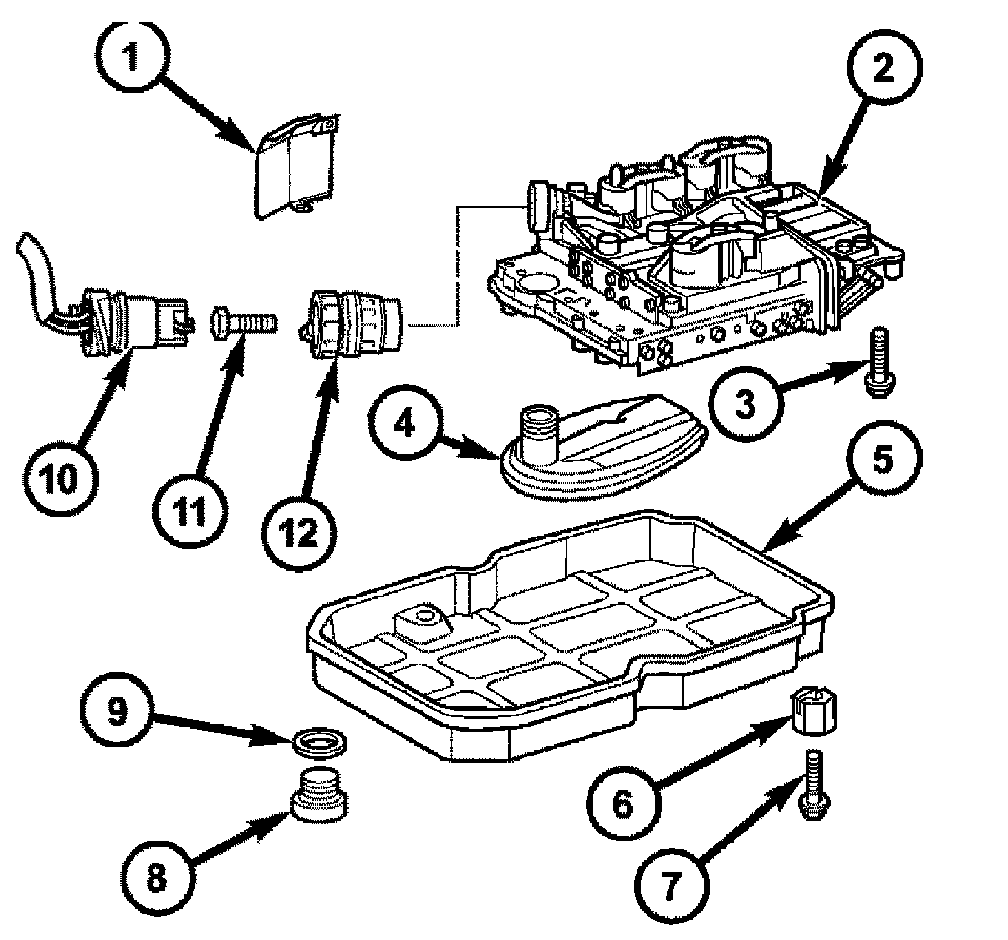 1
2
10
11
12
3
4
5
9
8
6
7