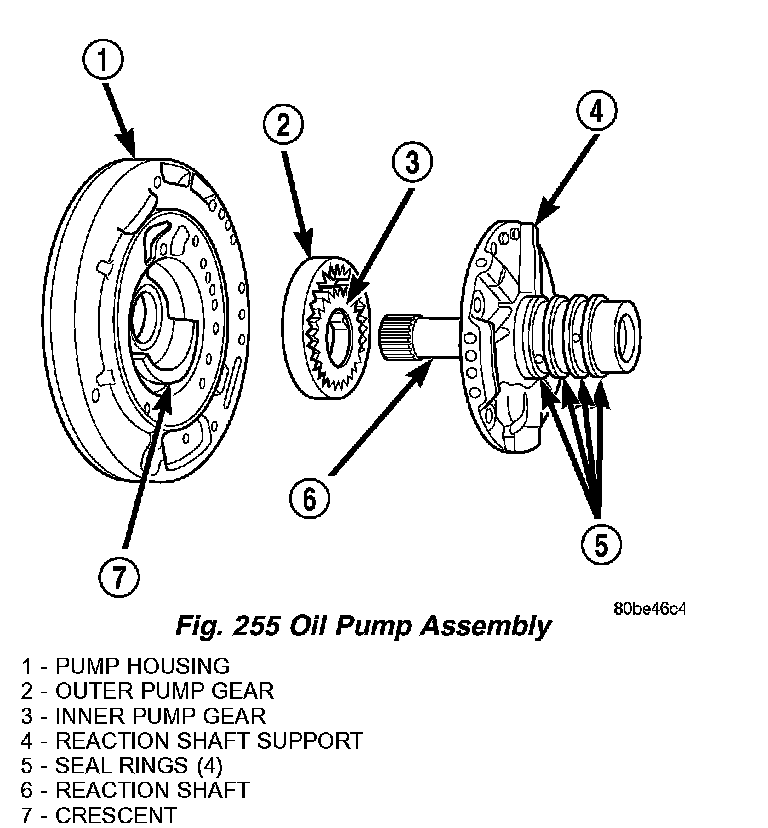 1

2

3

4

6

5

7

80be46c4

Fig. 255 Oil Pump Assembly

1 - PUMP HOUSING
2 - OUTER PUMP GEAR
3 - INNER PUMP GEAR
4 - REACTION SHAFT SUPPORT
5 - SEAL RINGS (4)
6 - REACTION SHAFT
7 - CRESCENT