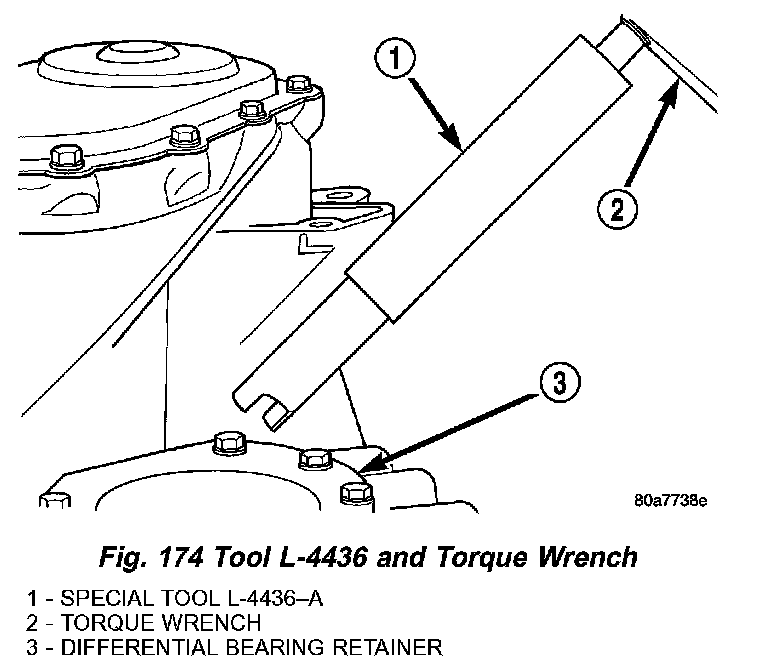 1

2

3

80a7738e

Fig. 174 Tool L-4436 and Torque Wrench

1 - SPECIAL TOOL L-4436–A
2 - TORQUE WRENCH
3 - DIFFERENTIAL BEARING RETAINER