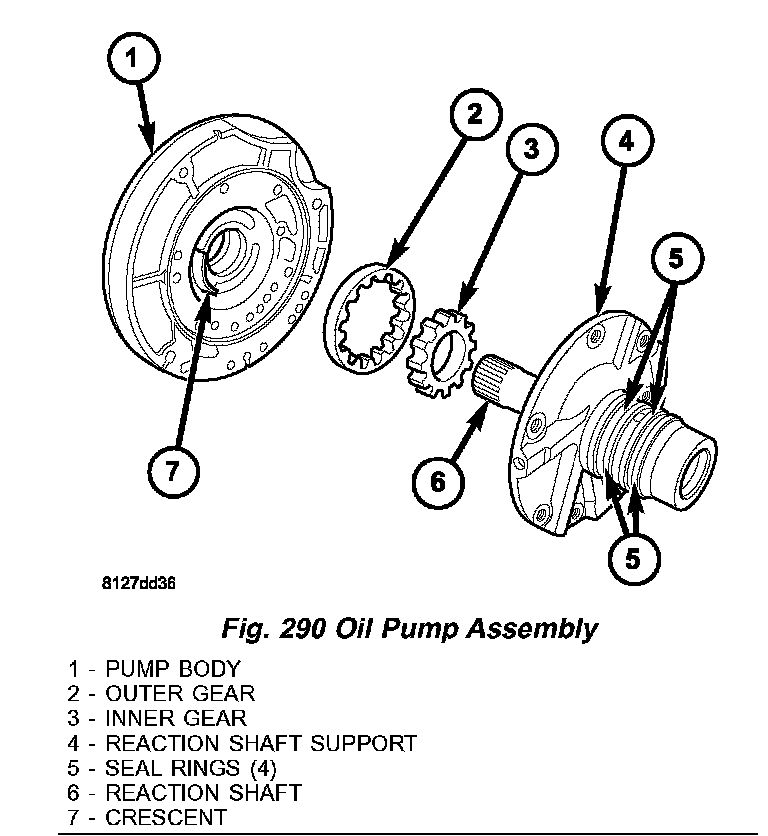 1

2

3

4

5

7

6

5

8127dd36

Fig. 290 Oil Pump Assembly

1 - PUMP BODY
2 - OUTER GEAR
3 - INNER GEAR
4 - REACTION SHAFT SUPPORT
5 - SEAL RINGS (4)
6 - REACTION SHAFT
7 - CRESCENT