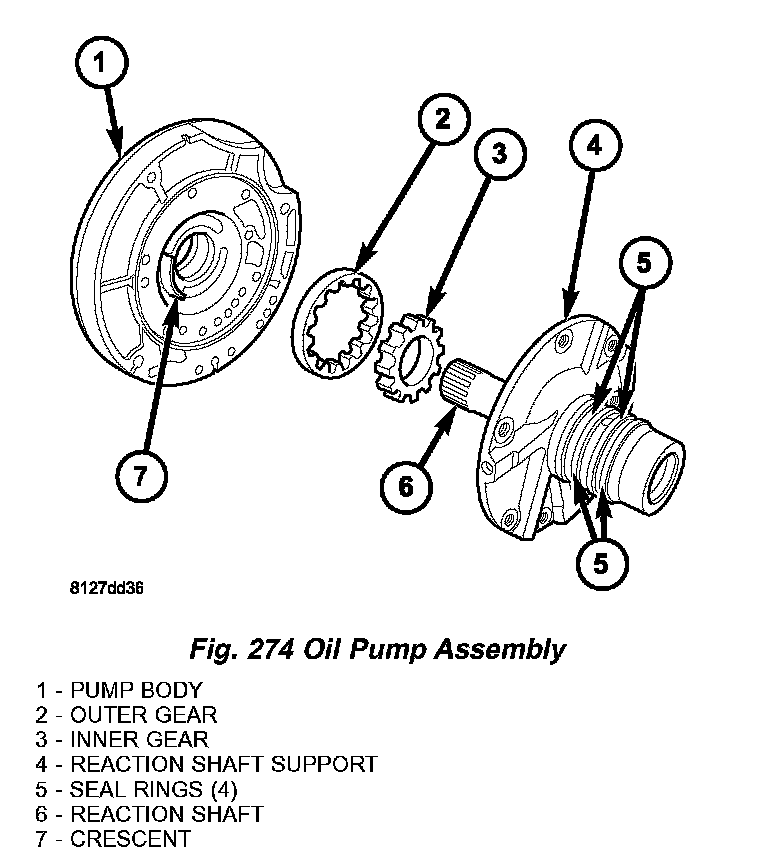 1
2
3
4
5
7
6
5

8127dd36

Fig. 274 Oil Pump Assembly

1 - PUMP BODY
2 - OUTER GEAR
3 - INNER GEAR
4 - REACTION SHAFT SUPPORT
5 - SEAL RINGS (4)
6 - REACTION SHAFT
7 - CRESCENT