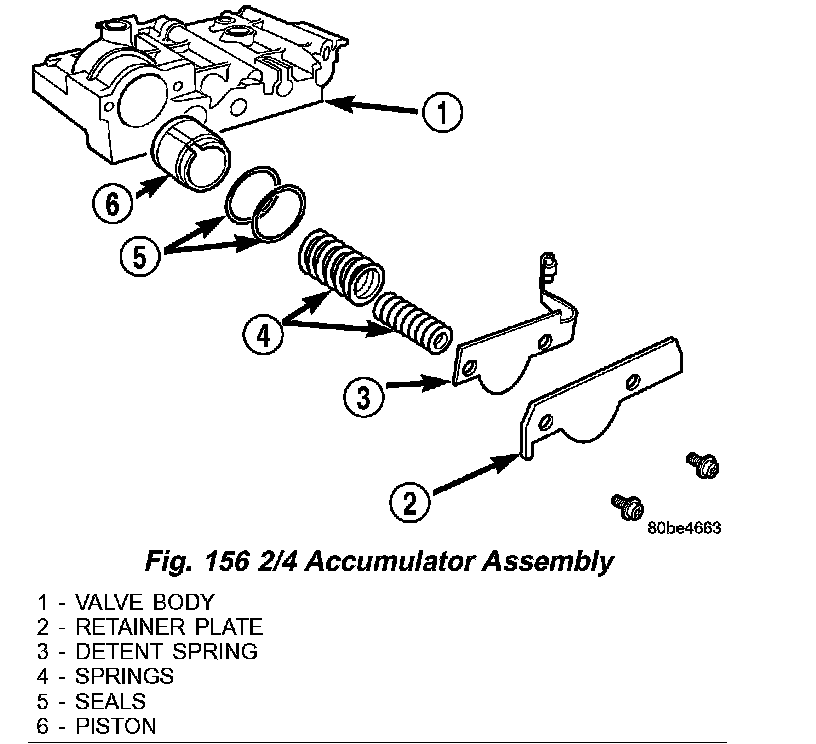 1
6
5
4
3
2
80be4663

Fig. 156 2/4 Accumulator Assembly

1 - VALVE BODY
2 - RETAINER PLATE
3 - DETENT SPRING
4 - SPRINGS
5 - SEALS
6 - PISTON