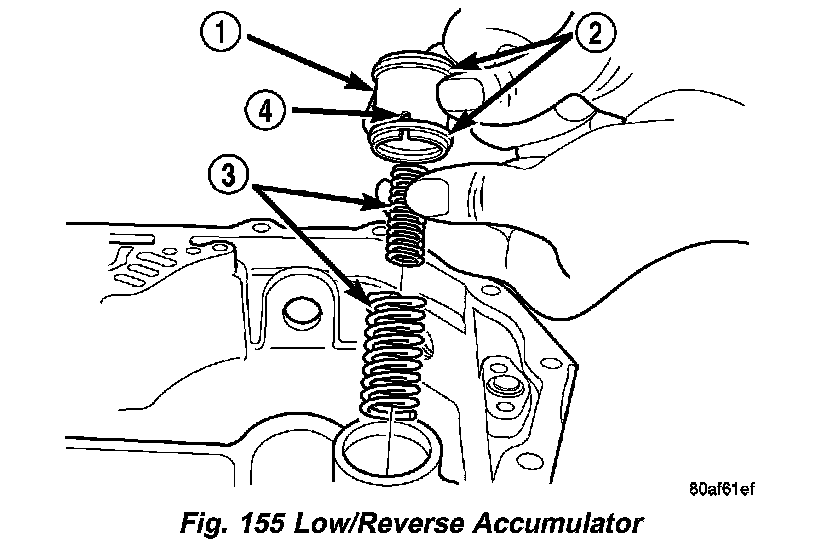 1
2
4
3
80af61ef
Fig. 155 Low/Reverse Accumulator