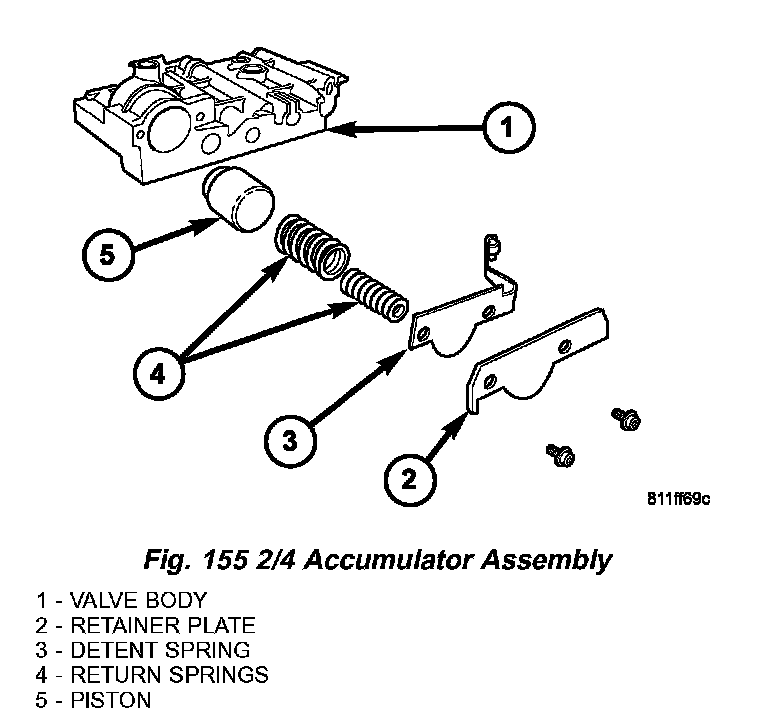 1

5

4

3

2

811ff69c

Fig. 155 2/4 Accumulator Assembly

1 - VALVE BODY
2 - RETAINER PLATE
3 - DETENT SPRING
4 - RETURN SPRINGS
5 - PISTON