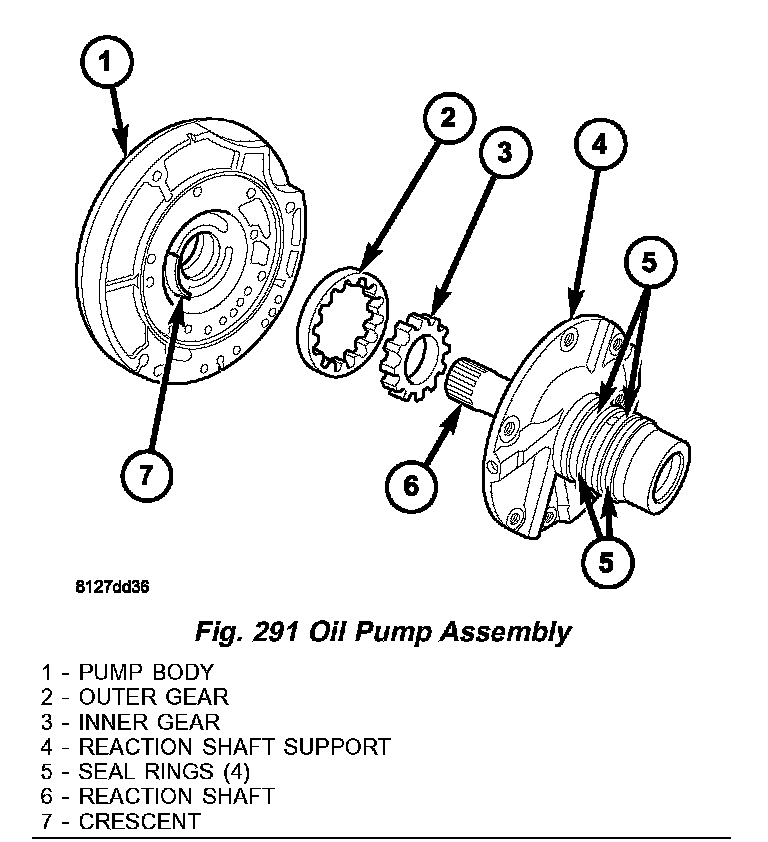 1

2

3

4

5

7

6

5

8127dd36

Fig. 291 Oil Pump Assembly

1 - PUMP BODY
2 - OUTER GEAR
3 - INNER GEAR
4 - REACTION SHAFT SUPPORT
5 - SEAL RINGS (4)
6 - REACTION SHAFT
7 - CRESCENT