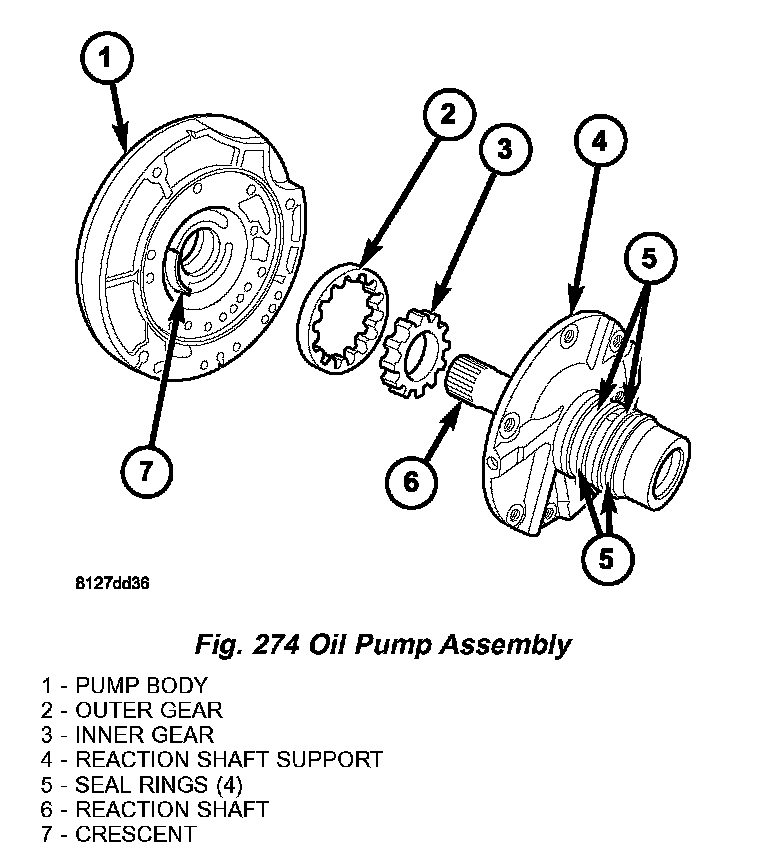 1

2

3

4

5

7

6

5

8127dd36

Fig. 274 Oil Pump Assembly

1 - PUMP BODY
2 - OUTER GEAR
3 - INNER GEAR
4 - REACTION SHAFT SUPPORT
5 - SEAL RINGS (4)
6 - REACTION SHAFT
7 - CRESCENT