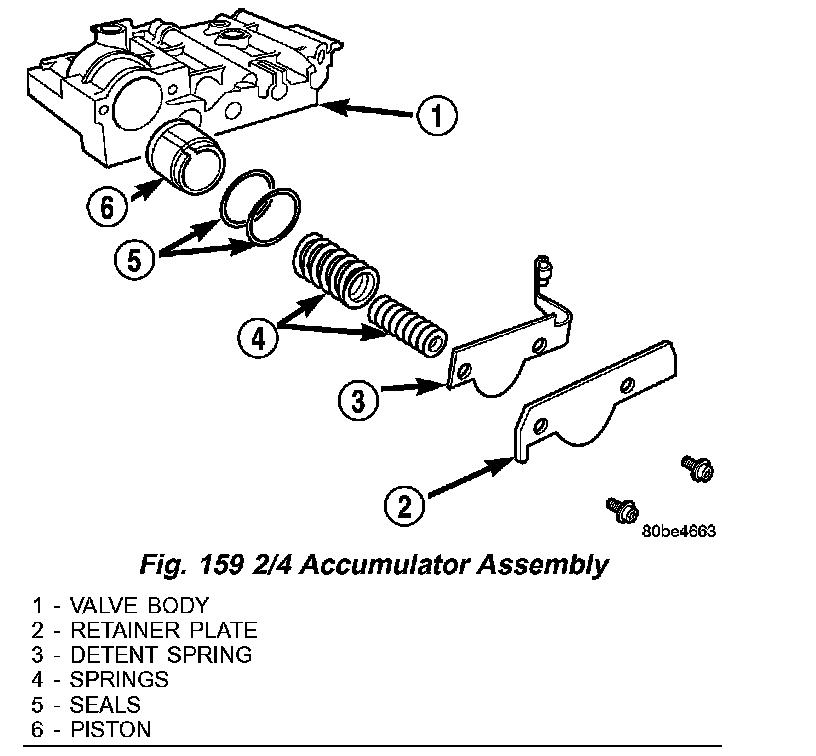 1
6
5
4
3
2
80be4663

Fig. 159 2/4 Accumulator Assembly

1 - VALVE BODY
2 - RETAINER PLATE
3 - DETENT SPRING
4 - SPRINGS
5 - SEALS
6 - PISTON