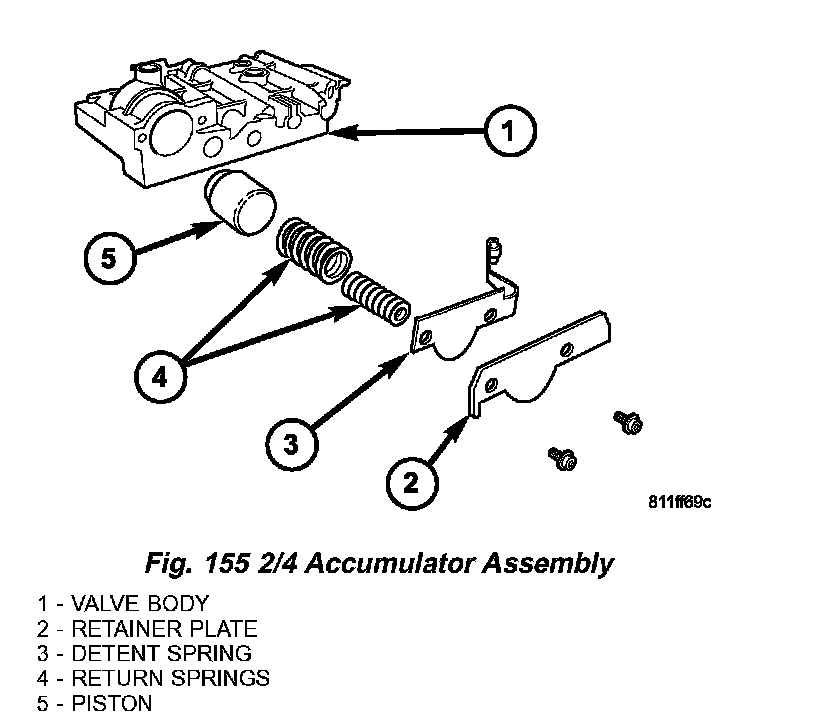 1

5

4

3

2

811ff69c

Fig. 155 2/4 Accumulator Assembly

1 - VALVE BODY
2 - RETAINER PLATE
3 - DETENT SPRING
4 - RETURN SPRINGS
5 - PISTON