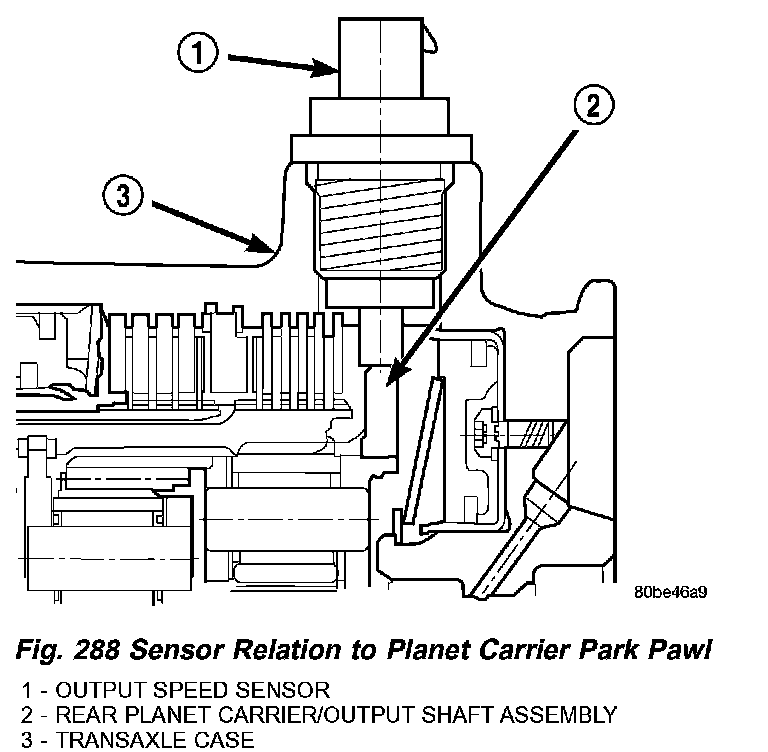 1

2

3

80be46a9

Fig. 288 Sensor Relation to Planet Carrier Park Pawl

1 - OUTPUT SPEED SENSOR
2 - REAR PLANET CARRIER/OUTPUT SHAFT ASSEMBLY
3 - TRANSAXLE CASE