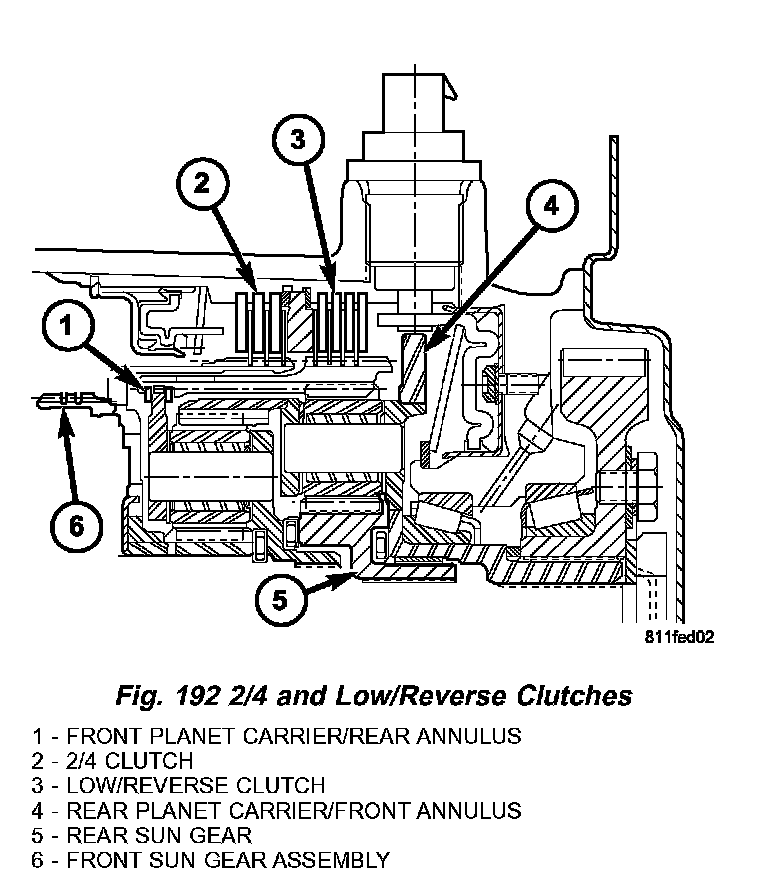 3
2
4
1
6
5
811fed02

Fig. 192 2/4 and Low/Reverse Clutches

1 - FRONT PLANET CARRIER/REAR ANNULUS
2 - 2/4 CLUTCH
3 - LOW/REVERSE CLUTCH
4 - REAR PLANET CARRIER/FRONT ANNULUS
5 - REAR SUN GEAR
6 - FRONT SUN GEAR ASSEMBLY