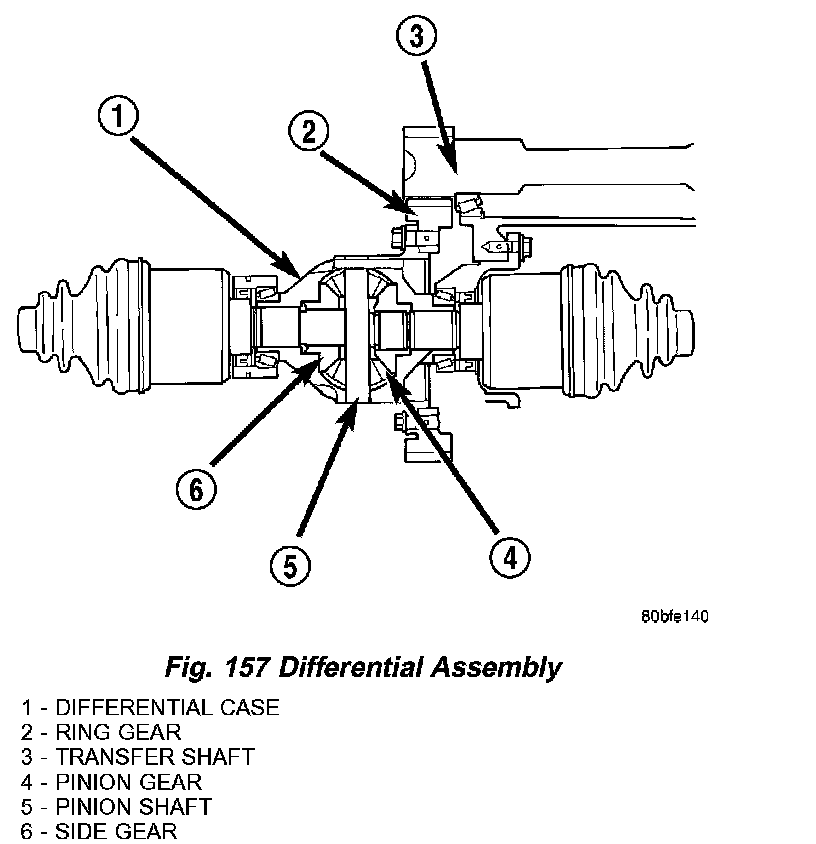 3
1
2
6
5
4
80bfe140

Fig. 157 Differential Assembly

1 - DIFFERENTIAL CASE
2 - RING GEAR
3 - TRANSFER SHAFT
4 - PINION GEAR
5 - PINION SHAFT
6 - SIDE GEAR