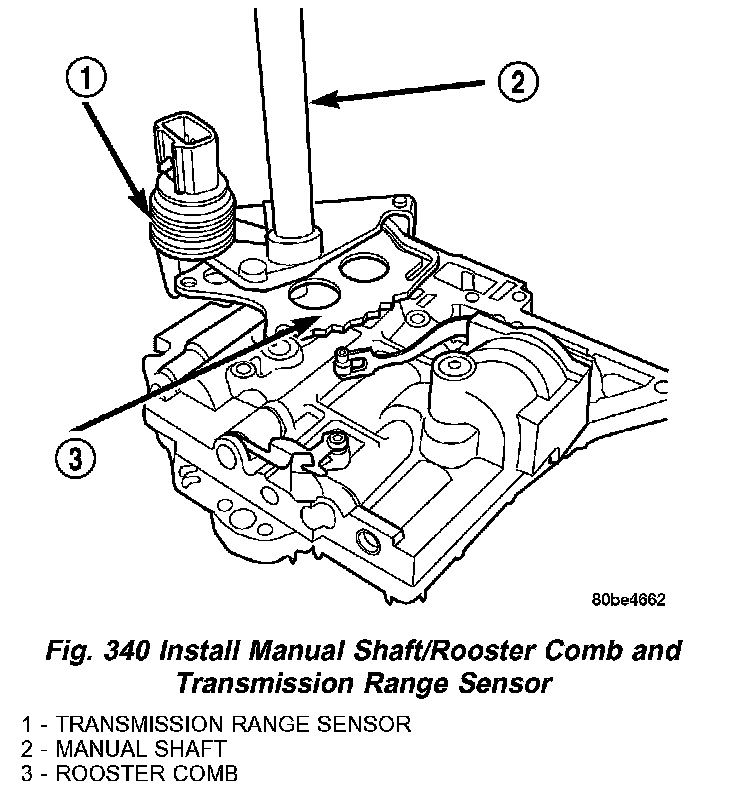 1

2

3

80be4662

Fig. 340 Install Manual Shaft/Rooster Comb and Transmission Range Sensor

1 - TRANSMISSION RANGE SENSOR
2 - MANUAL SHAFT
3 - ROOSTER COMB