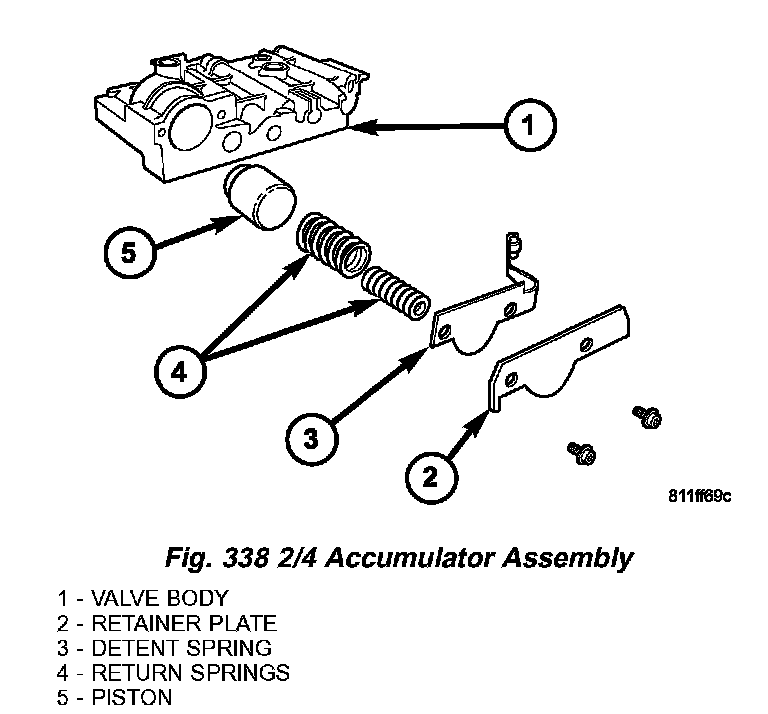 1

5

4

3

2

811ff69c

Fig. 338 2/4 Accumulator Assembly

1 - VALVE BODY
2 - RETAINER PLATE
3 - DETENT SPRING
4 - RETURN SPRINGS
5 - PISTON