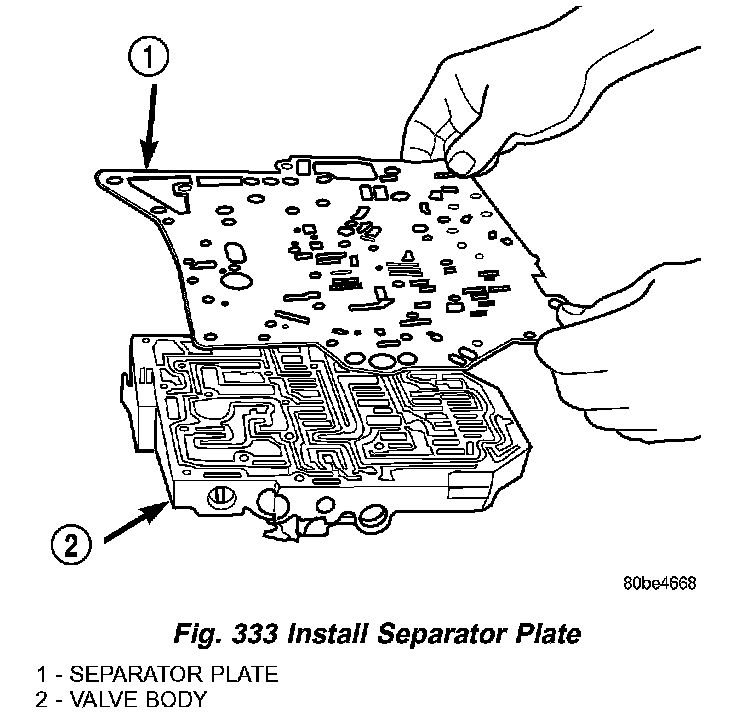 1

2

80be4668

Fig. 333 Install Separator Plate

1 - SEPARATOR PLATE
2 - VALVE BODY