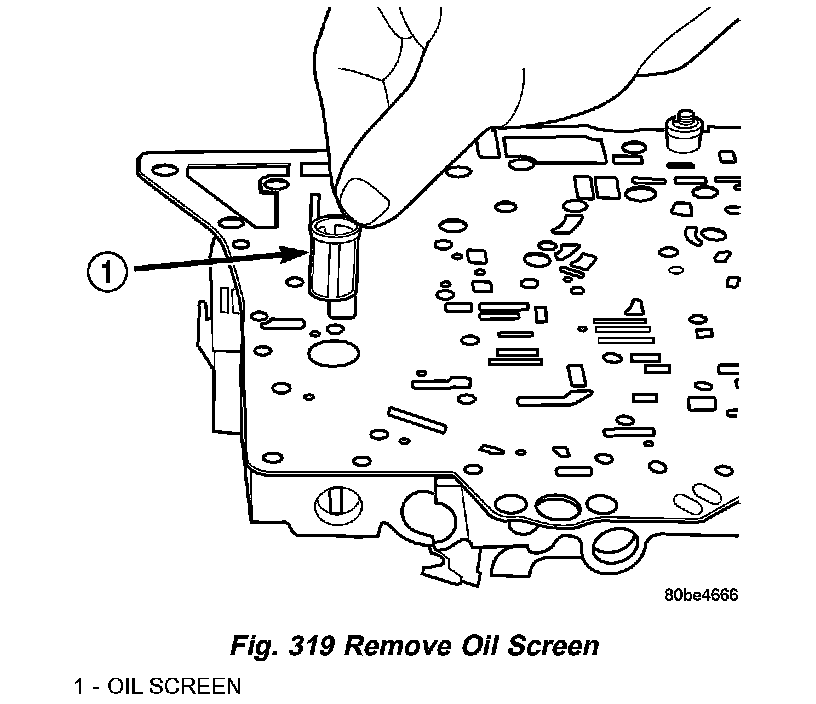 1

80be4666

Fig. 319 Remove Oil Screen

1 - OIL SCREEN