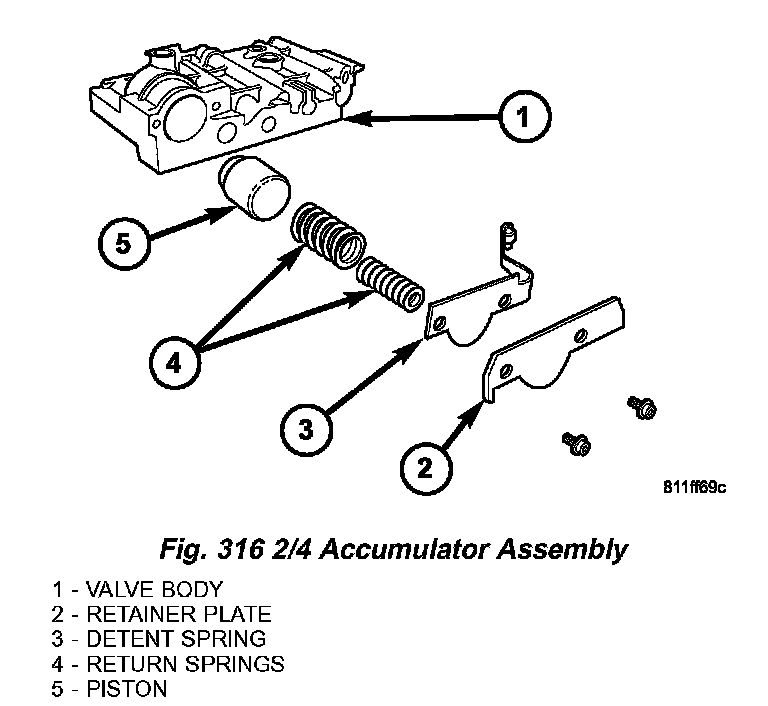 1

5

4

3

2

811ff69c

Fig. 316 2/4 Accumulator Assembly

1 - VALVE BODY
2 - RETAINER PLATE
3 - DETENT SPRING
4 - RETURN SPRINGS
5 - PISTON