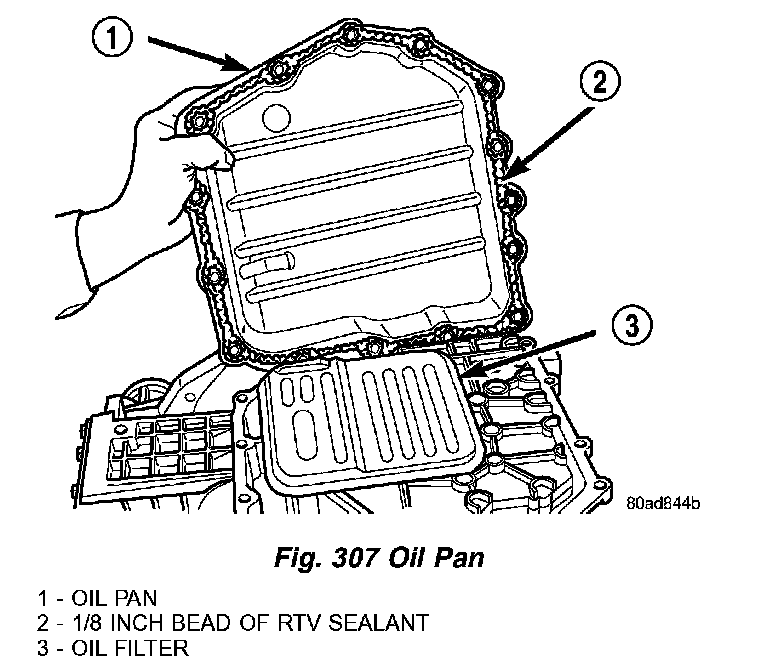 1

2

3

80ad844b

Fig. 307 Oil Pan

1 - OIL PAN
2 - 1/8 INCH BEAD OF RTV SEALANT
3 - OIL FILTER