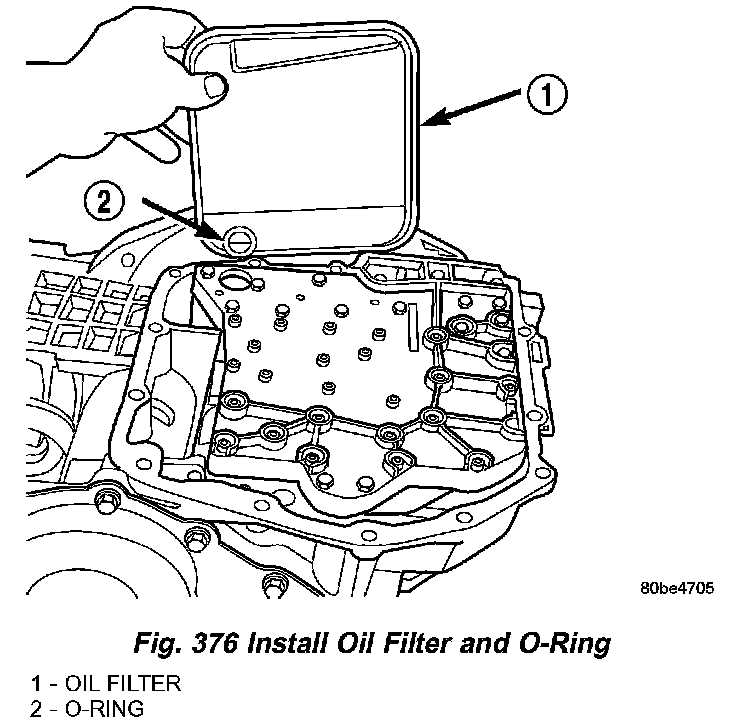 1

2

80be4705

Fig. 376 Install Oil Filter and O-Ring

1 - OIL FILTER
2 - O-RING